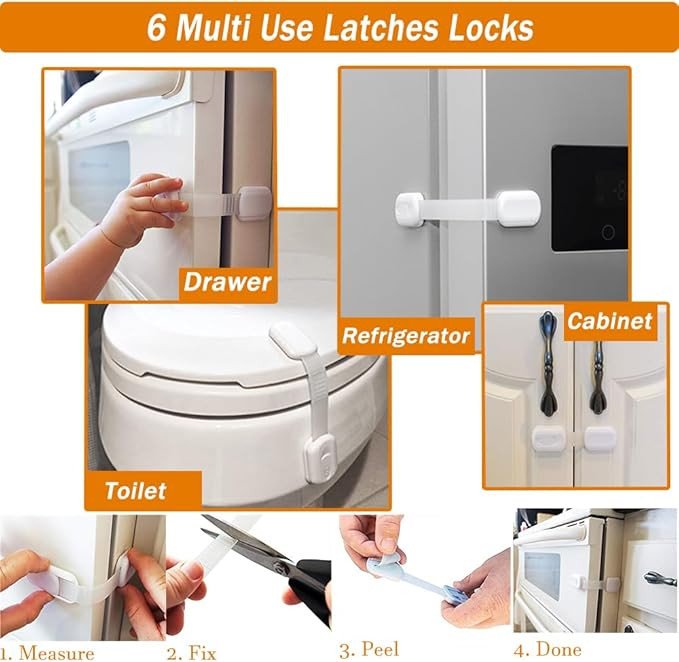 6 Multi Use Latches Locks

Drawer

Refrigerator

Cabinet

Toilet

1. Measure

2. Fix

3. Peel

4. Done